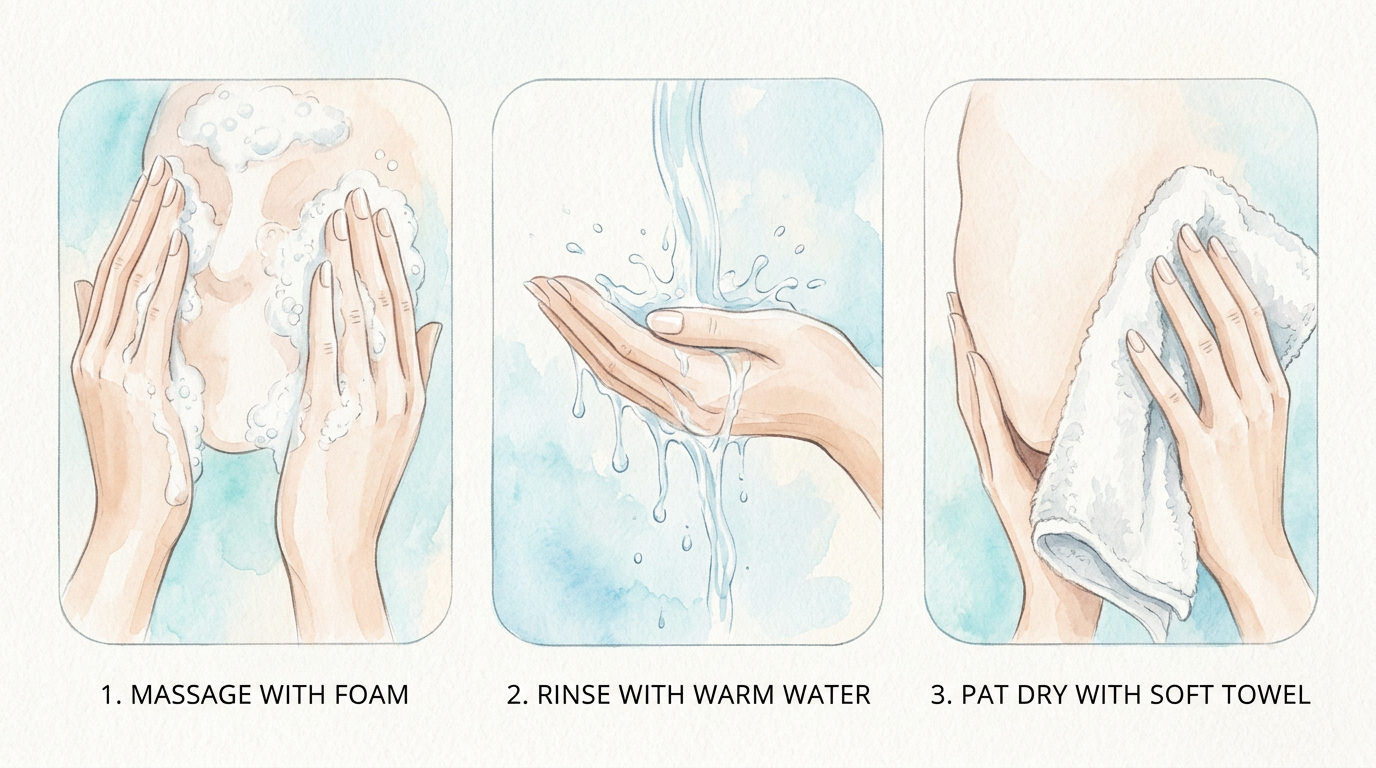 1. MASSAGE WITH FOAM

2. RINSE WITH WARM WATER

3. PAT DRY WITH SOFT TOWEL