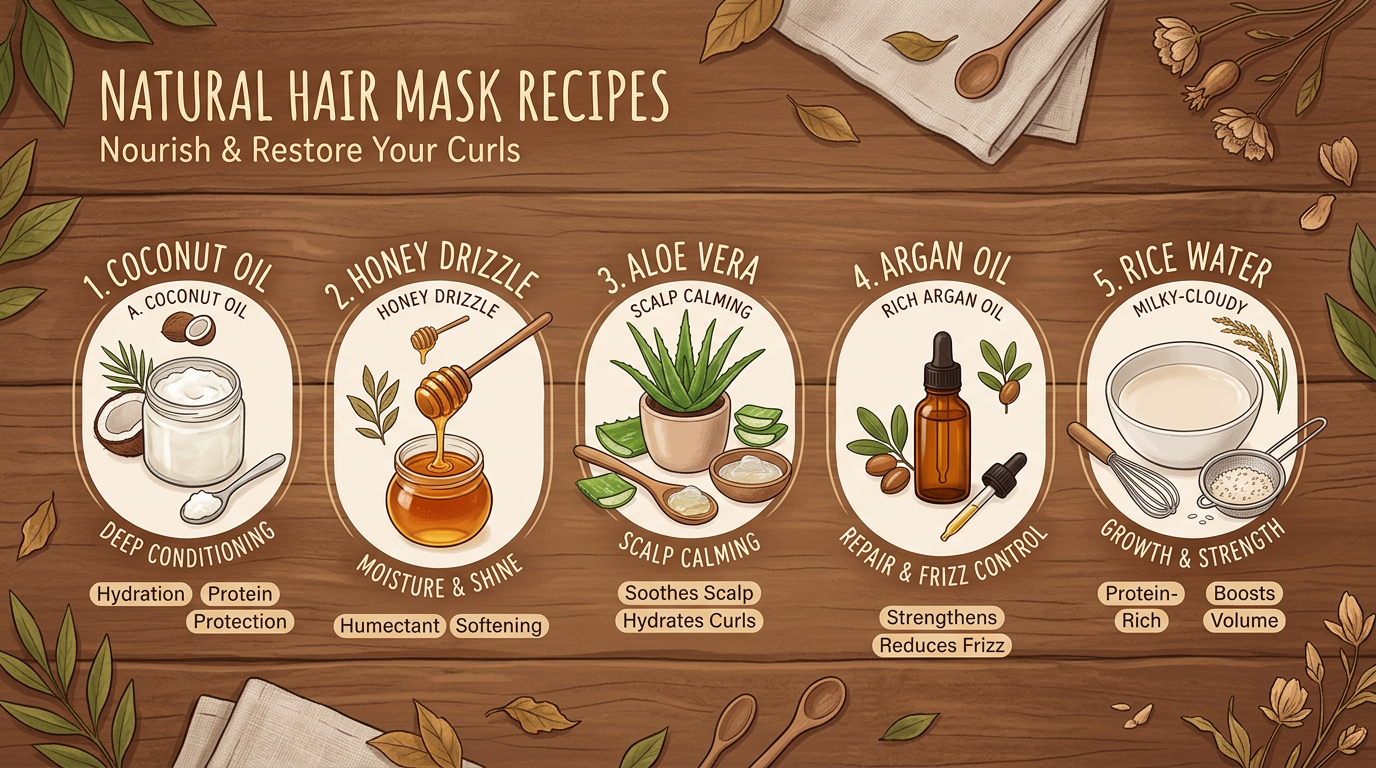 NATURAL HAIR MASK RECIPES
Nourish & Restore Your Curls

1. COCONUT OIL
A. COCONUT OIL
DEEP CONDITIONING
Hydration
Protein
Protection

2. HONEY DRIZZLE
HONEY DRIZZLE
MOISTURE & SHINE
Humectant
Softening

3. ALOE VERA
SCALP CALMING
SCALP CALMING
Soothes Scalp
Hydrates Curls

4. ARGAN OIL
RICH ARGAN OIL
REPAIR & FRIZZ CONTROL
Strengthens
Reduces Frizz

5. RICE WATER
MILKY-CLOUDY
GROWTH & STRENGTH
Protein-Rich
Boosts Volume