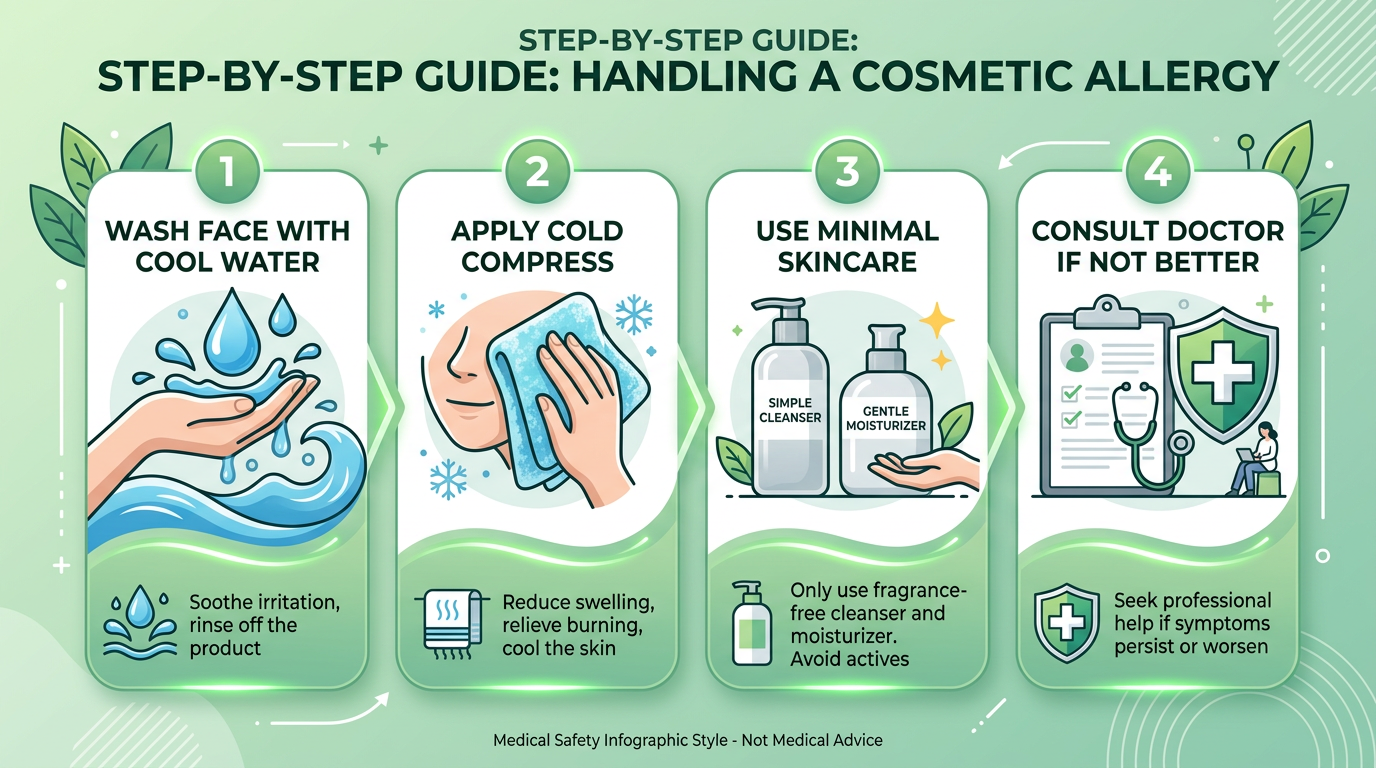 STEP-BY-STEP GUIDE:
STEP-BY-STEP GUIDE: HANDLING A COSMETIC ALLERGY

1
WASH FACE WITH COOL WATER

Soothe irritation, rinse off the product

2
APPLY COLD COMPRESS

Reduce swelling, relieve burning, cool the skin

3
USE MINIMAL SKINCARE

SIMPLE CLEANSER

GENTLE MOISTURIZER

Only use fragrance-free cleanser and moisturizer. Avoid actives

4
CONSULT DOCTOR IF NOT BETTER

Seek professional help if symptoms persist or worsen

Medical Safety Infographic Style - Not Medical Advice