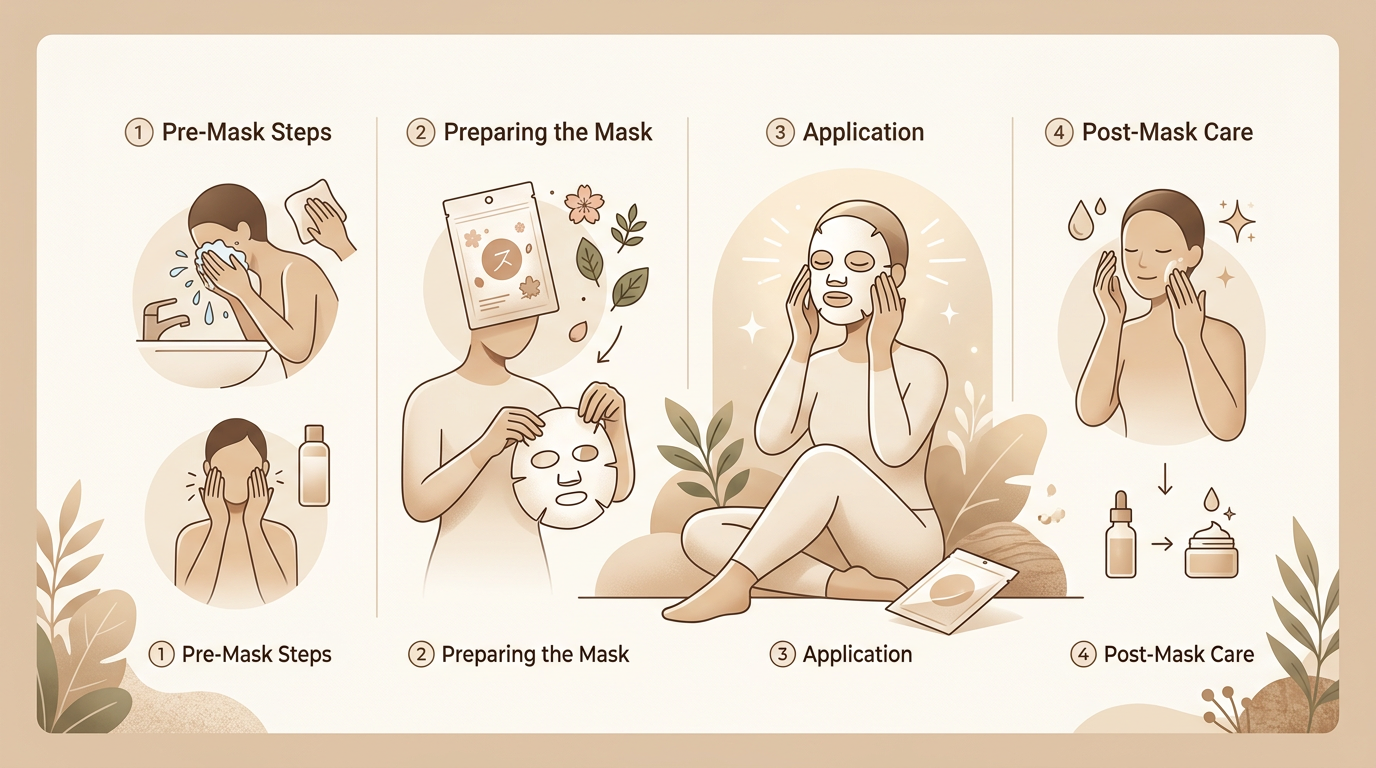 1 Pre-Mask Steps

2 Preparing the Mask

3 Application

4 Post-Mask Care

ス

1 Pre-Mask Steps

2 Preparing the Mask

3 Application

4 Post-Mask Care